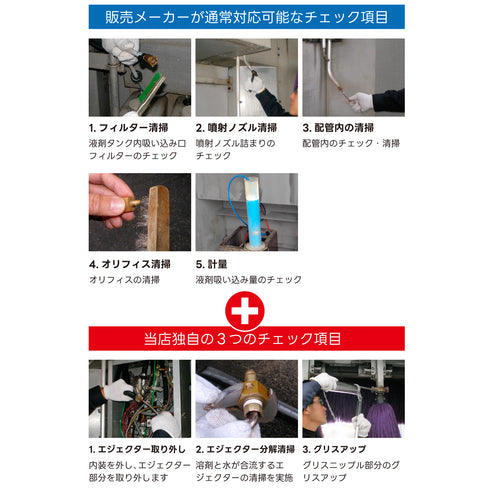 販売メーカーが通常対応可能なチェック項目

1. フィルター清掃
液剤タンク内吸い込み口フィルターのチェック

2. 噴射ノズル清掃
噴射ノズル詰まりのチェック

3. 配管内の清掃
配管内のチェック・清掃

4. オリフィス清掃
オリフィスの清掃

5. 計量
液剤吸い込み量のチェック

当店独自の３つのチェック項目

1. エジェクター取り外し
内装を外し、エジェクター部分を取り外します

2. エジェクター分解清掃
溶剤と水が合流するエジェクターの清掃を実施

3. グリスアップ
グリスニップル部分のグリスアップ