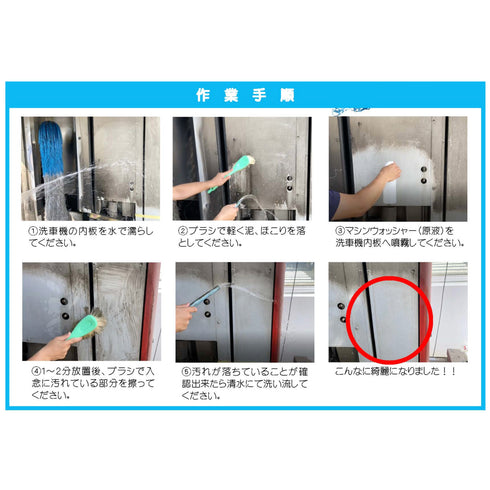 作 業 手 順

①洗車機の内板を水で濡らしてください。

②ブラシで軽く泥、ほこりを落としてください。

③マシンウォッシャー（原液）を洗車機内板へ噴霧してください。

④1～2分放置後、ブラシで入念に汚れている部分を擦ってください。

⑤汚れが落ちていることが確認出来たら清水にて洗い流してください。

こんなに綺麗になりました！！