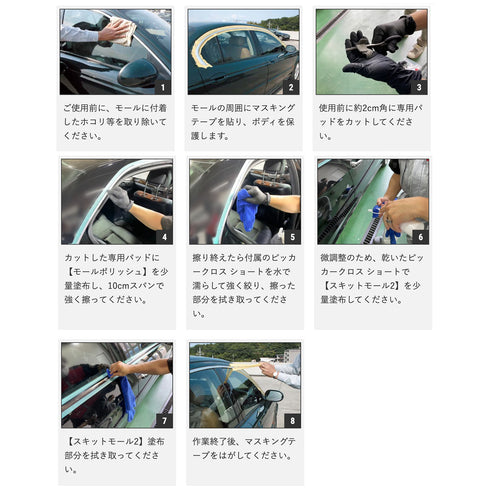 1

ご使用前に、モールに付着したホコリ等を取り除いてください。

2

モールの周囲にマスキングテープを貼り、ボディを保護します。

3

使用前に約2cm角に専用パッドをカットしてください。

4

カットした専用パッドに【モールポリッシュ】を少量塗布し、10cmスパンで強く擦ってください。

5

擦り終えたら付属のピッカークロス ショートを水で濡らして強く絞り、擦った部分を拭き取ってください。

6

微調整のため、乾いたピッカークロス ショートで【スキットモール2】を少量塗布してください。

7

【スキットモール2】塗布部分を拭き取ってください。

8

作業終了後、マスキングテープをはがしてください。