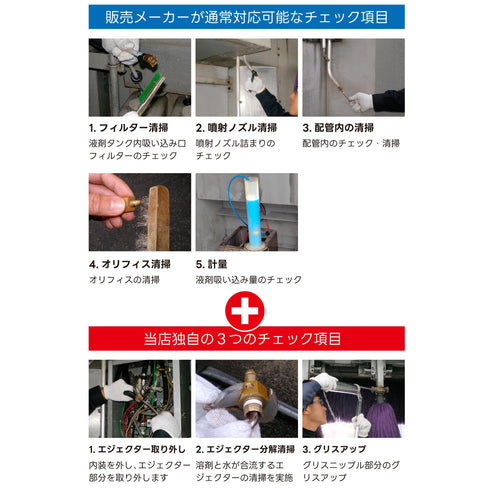 販売メーカーが通常対応可能なチェック項目

1. フィルター清掃
液剤タンク内吸い込み口フィルターのチェック

2. 噴射ノズル清掃
噴射ノズル詰まりのチェック

3. 配管内の清掃
配管内のチェック・清掃

4. オリフィス清掃
オリフィスの清掃

5. 計量
液剤吸い込み量のチェック

当店独自の３つのチェック項目

1. エジェクター取り外し
内装を外し、エジェクター部分を取り外します

2. エジェクター分解清掃
溶剤と水が合流するエジェクターの清掃を実施

3. グリスアップ
グリスニップル部分のグリスアップ